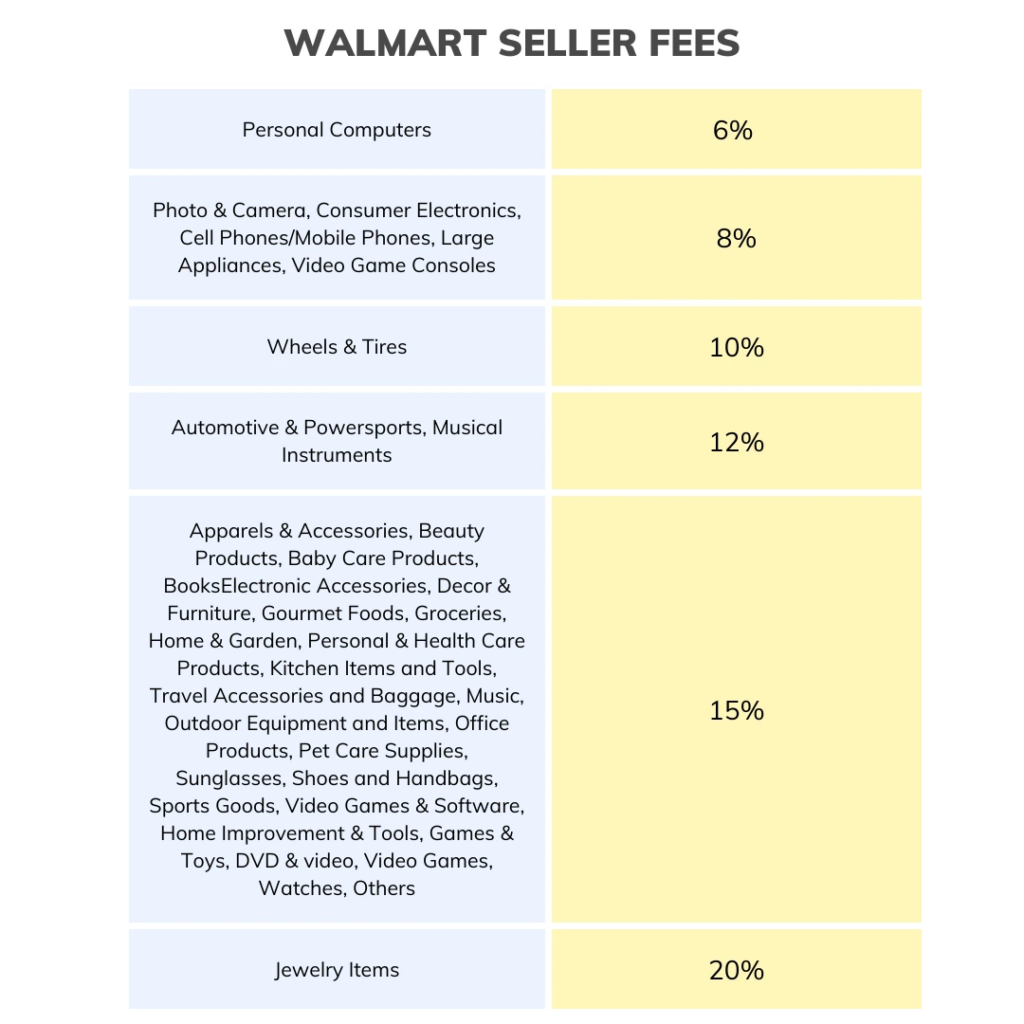 WALMART SELLER FEES

| | |
|---|---|
| Personal Computers | 6% |
| Photo & Camera, Consumer Electronics, Cell Phones/Mobile Phones, Large Appliances, Video Game Consoles | 8% |
| Wheels & Tires | 10% |
| Automotive & Powersports, Musical Instruments | 12% |
| Apparels & Accessories, Beauty Products, Baby Care Products, BooksElectronic Accessories, Decor & Furniture, Gourmet Foods, Groceries, Home & Garden, Personal & Health Care Products, Kitchen Items and Tools, Travel Accessories and Baggage, Music, Outdoor Equipment and Items, Office Products, Pet Care Supplies, Sunglasses, Shoes and Handbags, Sports Goods, Video Games & Software, Home Improvement & Tools, Games & Toys, DVD & video, Video Games, Watches, Others | 15% |
| Jewelry Items | 20% |