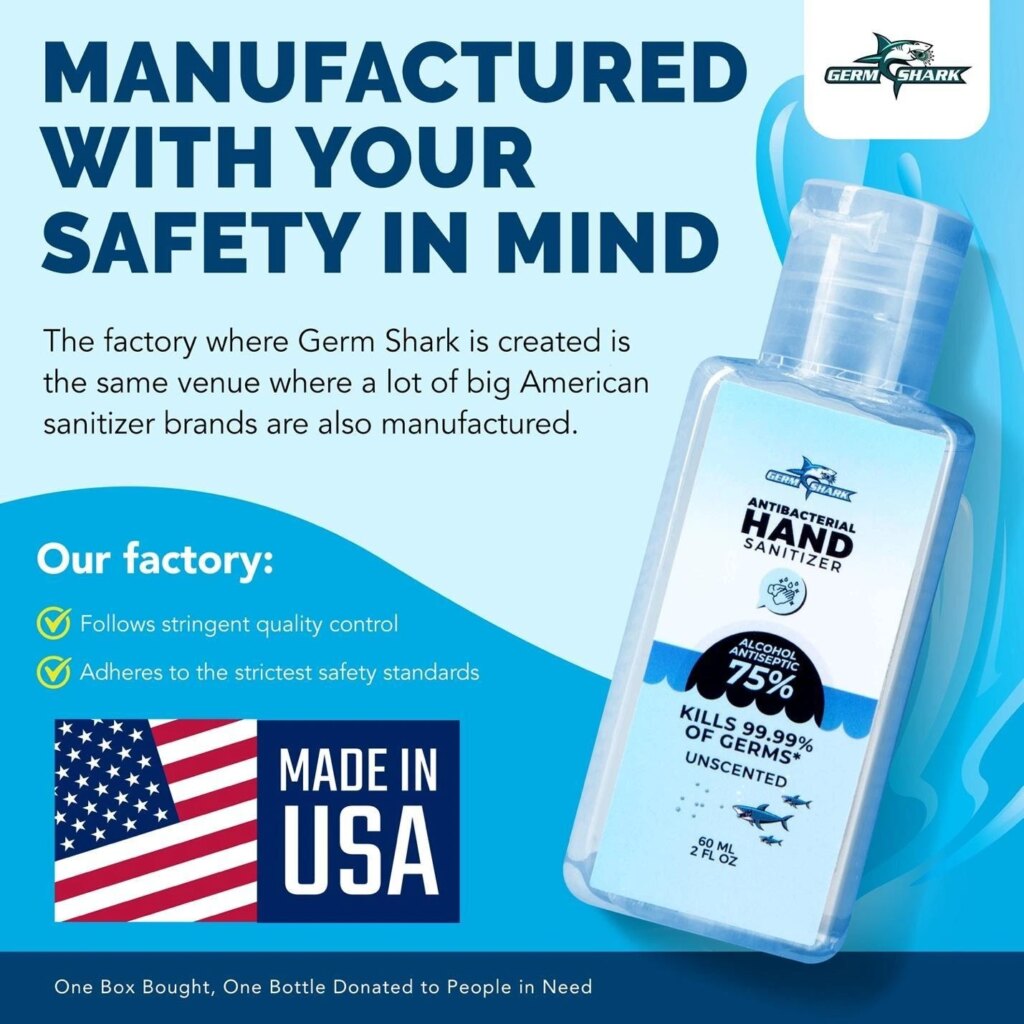 MANUFACTURED WITH YOUR SAFETY IN MIND

GERM SHARK

The factory where Germ Shark is created is the same venue where a lot of big American sanitizer brands are also manufactured.

Our factory:

Follows stringent quality control

Adheres to the strictest safety standards

MADE IN USA

GERM SHARK

ANTIBACTERIAL HAND SANITIZER

ALCOHOL ANTISEPTIC 75%

KILLS 99.99% OF GERMS*

UNSCENTED

60 ML
2 FL OZ

One Box Bought, One Bottle Donated to People in Need